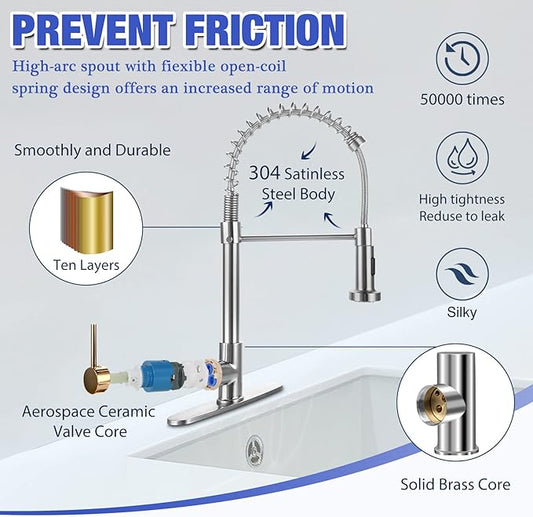 PREVENT FRICTION

High-arc spout with fiexible open-coil spring design offers an increased range of motion

50000 times

Smoothly and Durable

304 Satinless Steel Body

High tightness
Reduse to leak

Ten Layers

Silky

Aerospace Ceramic Valve Core

Solid Brass Core