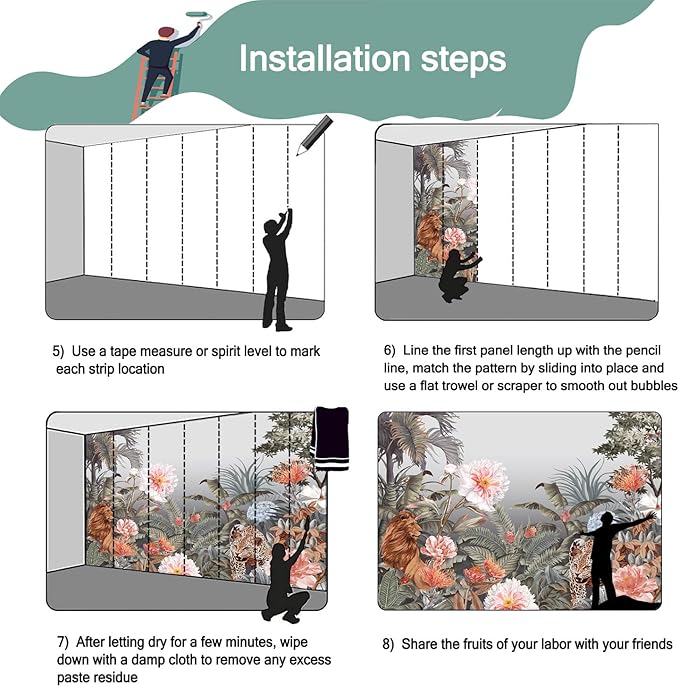 Installation steps

5) Use a tape measure or spirit level to mark each strip location

6) Line the first panel length up with the pencil line, match the pattern by sliding into place and use a flat trowel or scraper to smooth out bubbles

7) After letting dry for a few minutes, wipe down with a damp cloth to remove any excess paste residue

8) Share the fruits of your labor with your friends