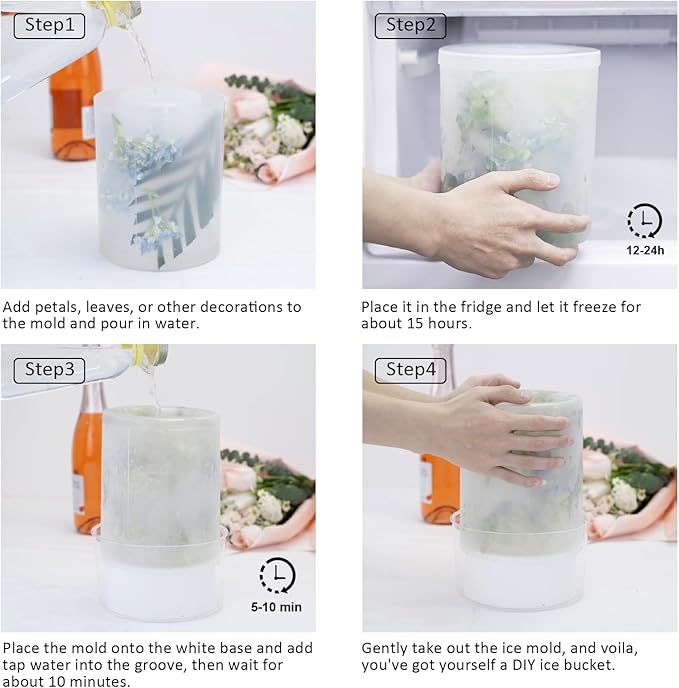 Step1

Add petals, leaves, or other decorations to the mold and pour in water.

Step2

12-24h

Place it in the fridge and let it freeze for about 15 hours.

Step3

5-10 min

Place the mold onto the white base and add tap water into the groove, then wait for about 10 minutes.

Step4

Gently take out the ice mold, and voila, you've got yourself a DIY ice bucket.