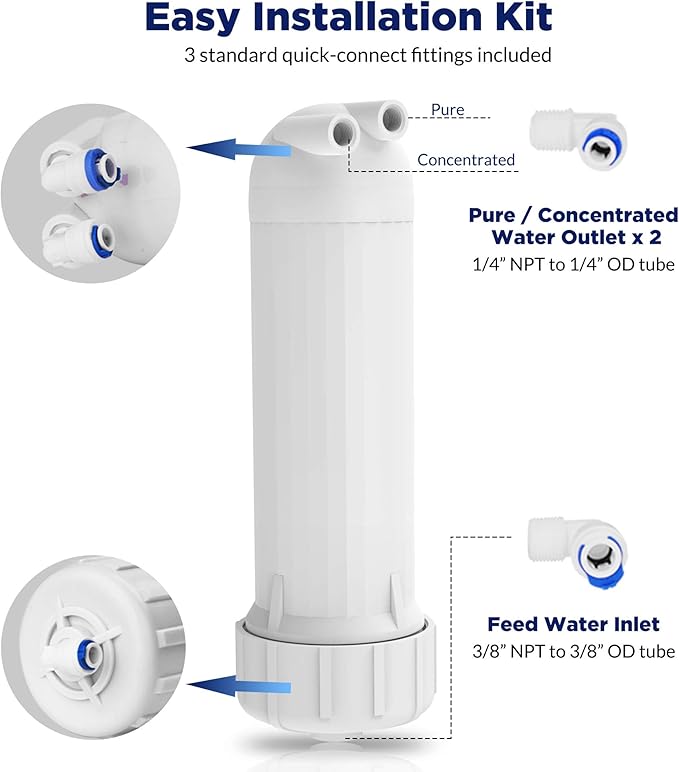 Easy Installation Kit
3 standard quick-connect fittings included

Pure

Concentrated

Pure / Concentrated Water Outlet x 2
1/4” NPT to 1/4” OD tube

Feed Water Inlet
3/8” NPT to 3/8” OD tube