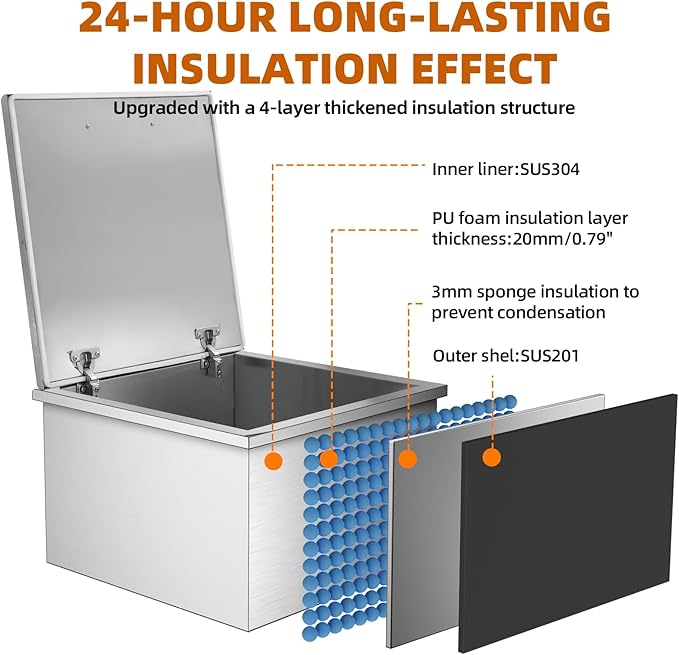 24-HOUR LONG-LASTING INSULATION EFFECT

Upgraded with a 4-layer thickened insulation structure

Inner liner:SUS304

PU foam insulation layer thickness:20mm/0.79"

3mm sponge insulation to prevent condensation

Outer shel:SUS201