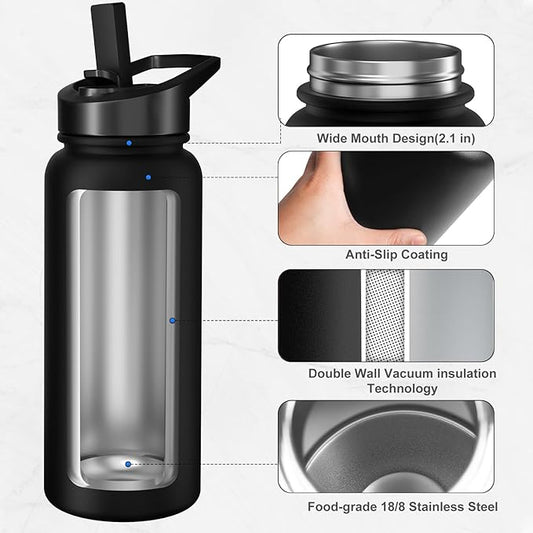 Wide Mouth Design(2.1 in)

Anti-Slip Coating

Double Wall Vacuum insulation Technology

Food-grade 18/8 Stainless Steel