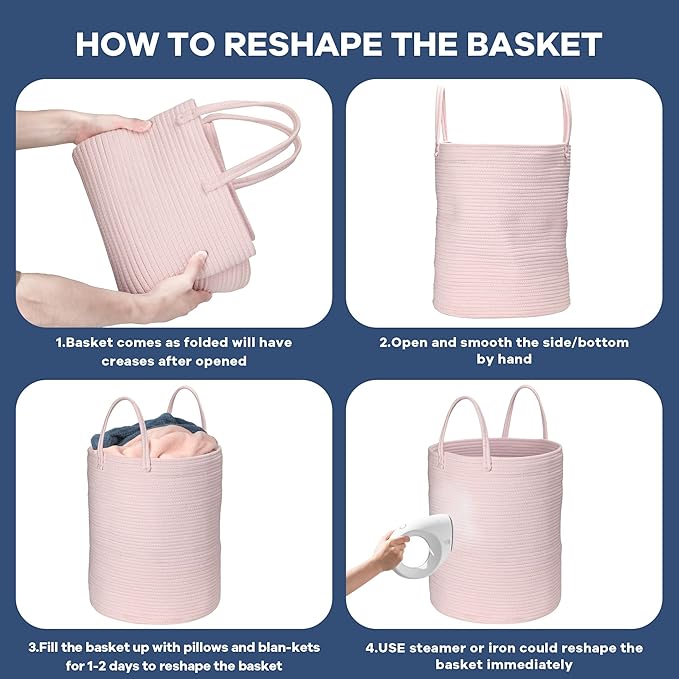 HOW TO RESHAPE THE BASKET

1.Basket comes as folded will have creases after opened

2.Open and smooth the side/bottom by hand

3.Fill the basket up with pillows and blan-kets for 1-2 days to reshape the basket

4.USE steamer or iron could reshape the basket immediately