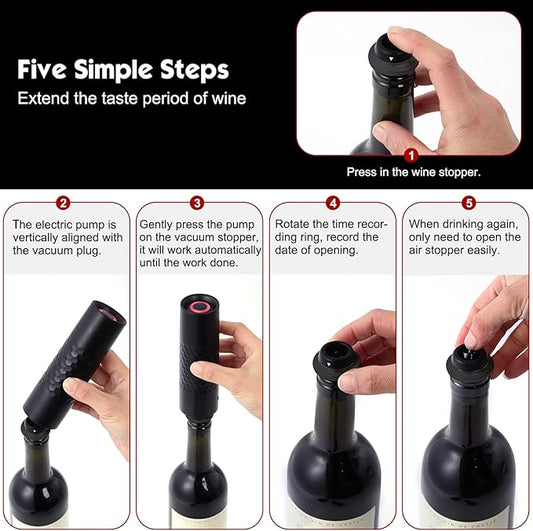 Five Simple Steps
Extend the taste period of wine

1
Press in the wine stopper.

2
The electric pump is vertically aligned with the vacuum plug.

3
Gently press the pump on the vacuum stopper, it will work automatically until the work done.

4
Rotate the time recording ring, record the date of opening.

5
When drinking again, only need to open the air stopper easily.