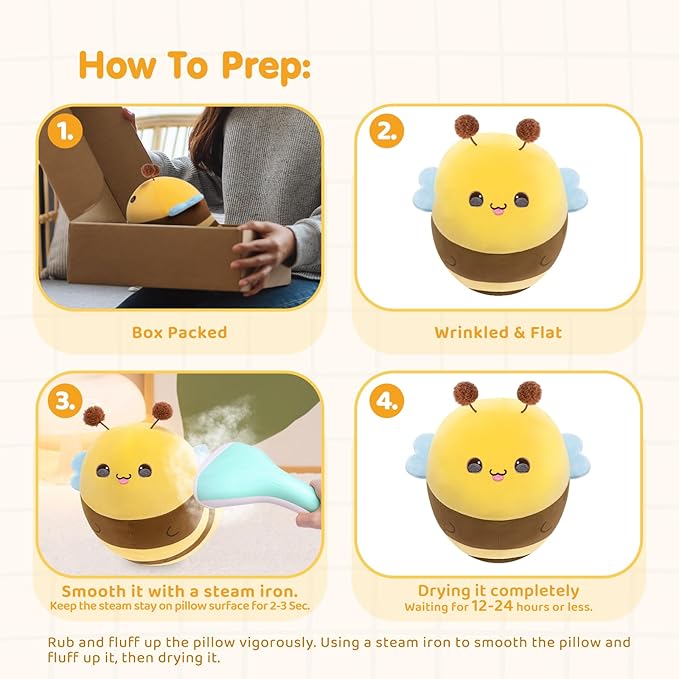 How To Prep:

1.

Box Packed

2.

Wrinkled & Flat

3.

Smooth it with a steam iron.
Keep the steam stay on pillow surface for 2-3 Sec.

4.

Drying it completely
Waiting for 12-24 hours or less.

Rub and fluff up the pillow vigorously. Using a steam iron to smooth the pillow and fluff up it, then drying it.