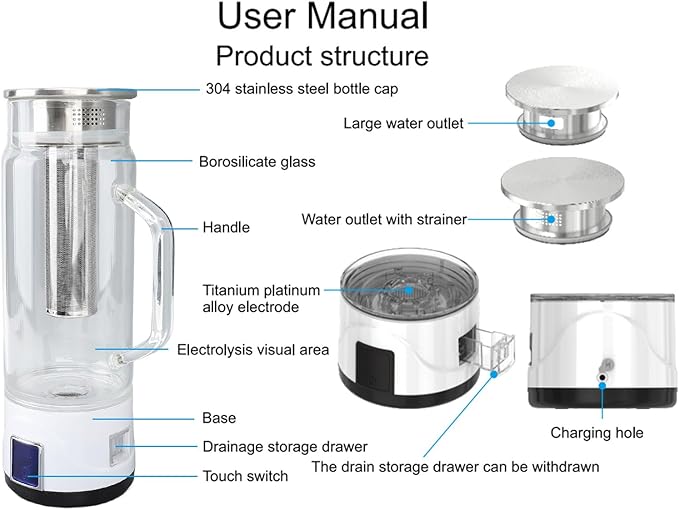 User Manual
Product structure

304 stainless steel bottle cap

Borosilicate glass

Handle

Electrolysis visual area

Base

Drainage storage drawer

Touch switch

Large water outlet

Water outlet with strainer

Titanium platinum alloy electrode

Charging hole

The drain storage drawer can be withdrawn