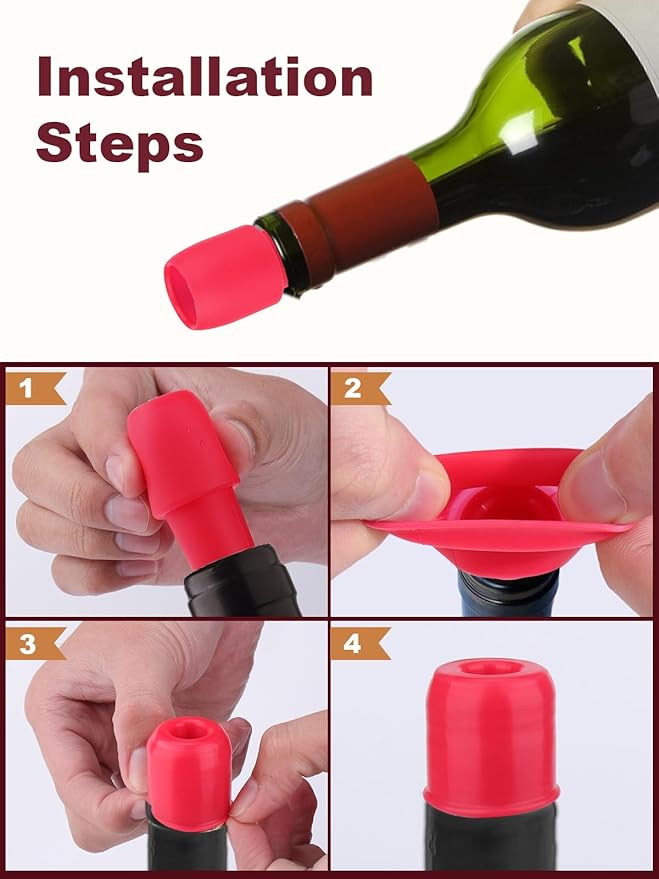 Installation Steps

1

2

3

4