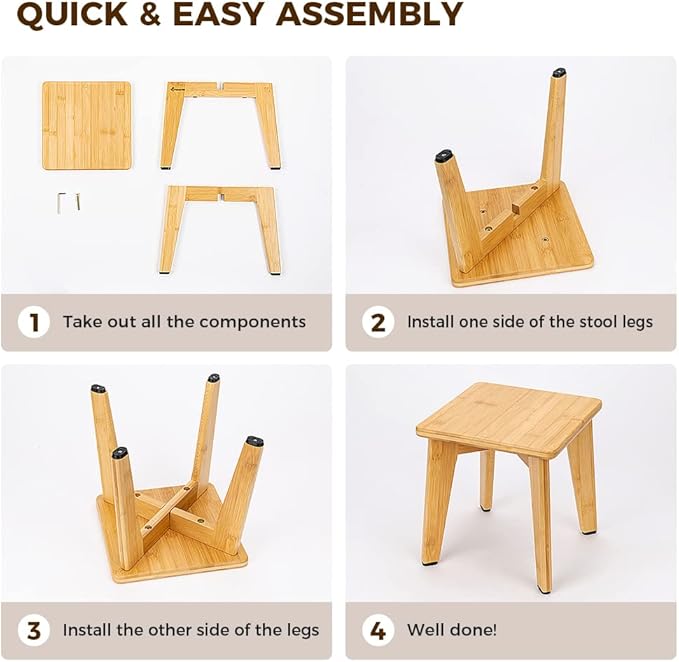 QUICK & EASY ASSEMBLY

1 Take out all the components

2 Install one side of the stool legs

3 Install the other side of the legs

4 Well done!